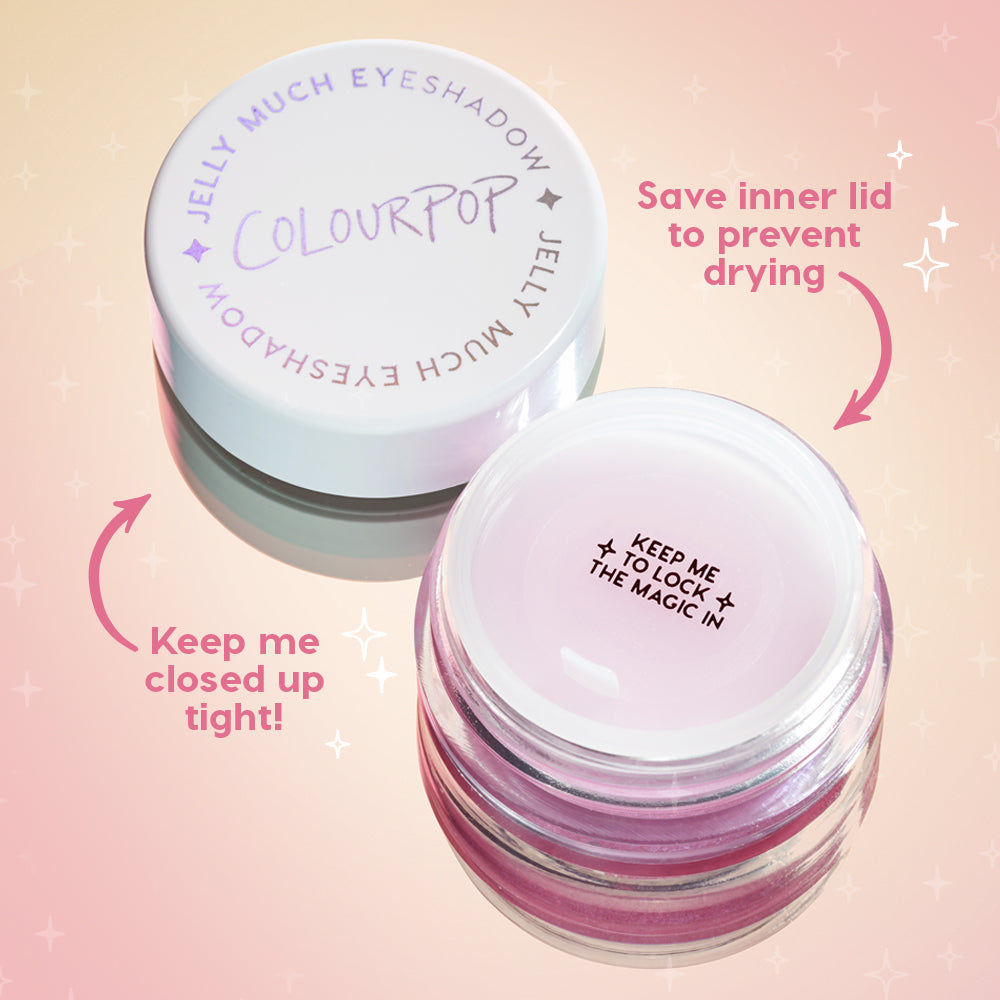 JELLY MUCH EYESHADOW
COLOURPOP
JELLY MUCH EYESHADOW

Save inner lid to prevent drying

KEEP ME TO LOCK THE MAGIC IN

Keep me closed up tight!